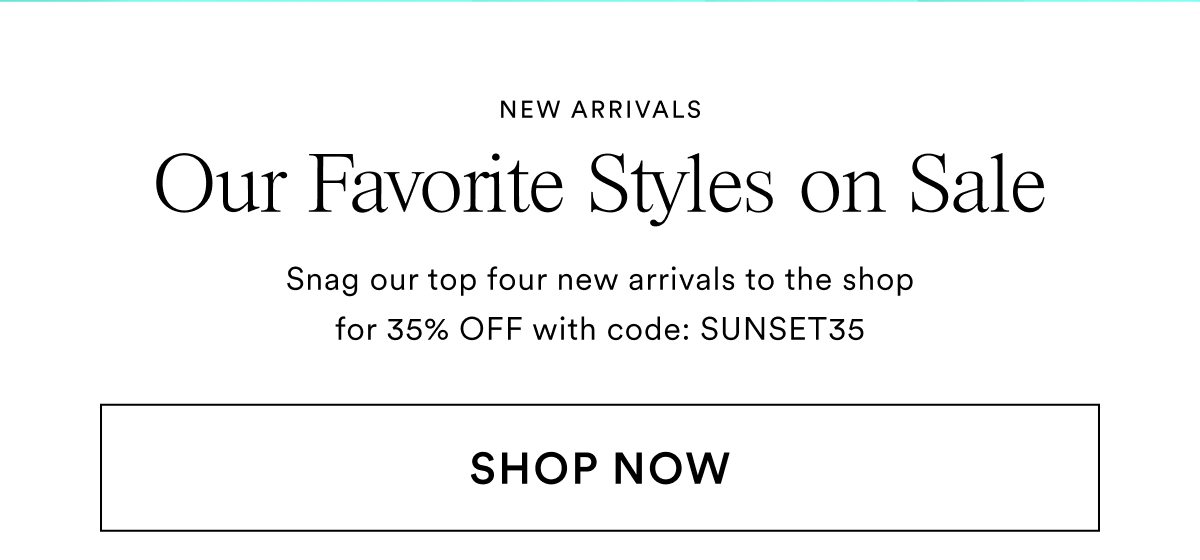 NEW ARRIVALS

Our Favorite Styles on Sale

Snag our top four new arrivals to the shop for 35% OFF with code: SUNSET35

SHOP NOW