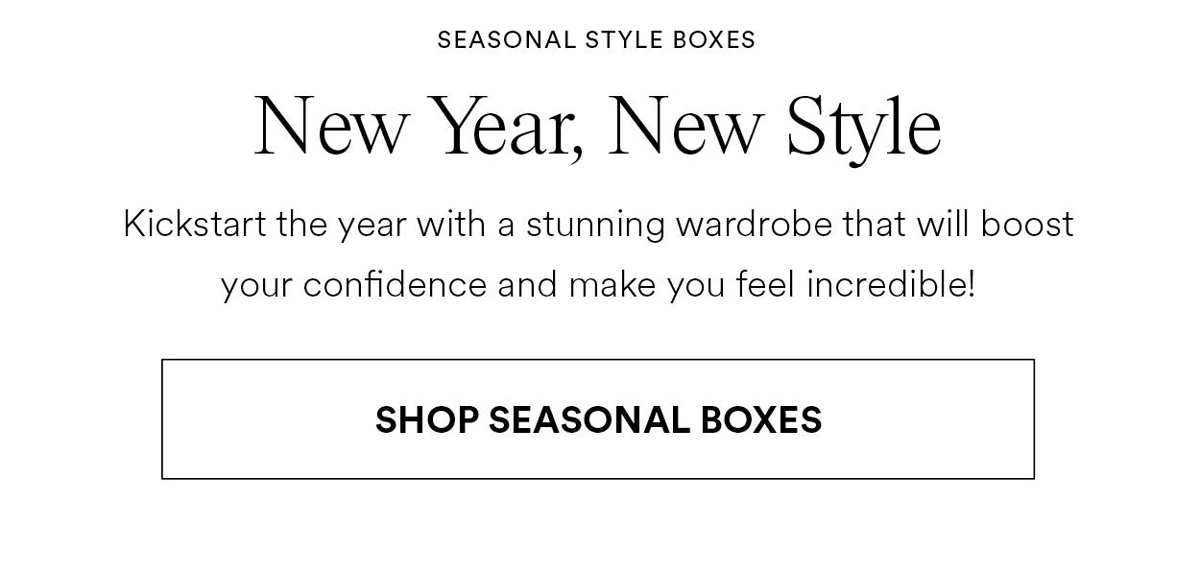 SEASONAL STYLE BOXES

New Year, New Style

Kickstart the year with a stunning wardrobe that will boost your confidence and make you feel incredible!

SHOP SEASONAL BOXES